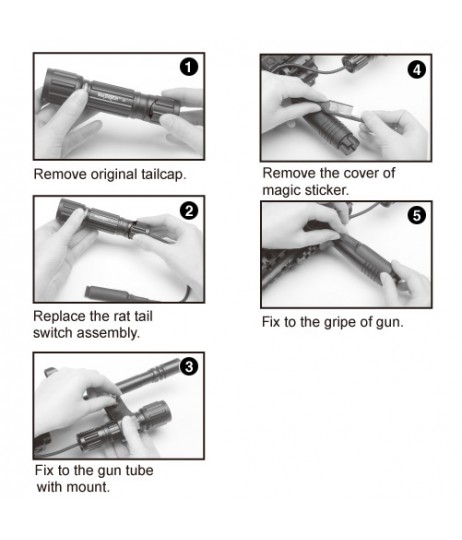 1

Remove original tailcap.

2

Replace the rat tail switch assembly.

3

Fix to the gun tube with mount.

4

Remove the cover of magic sticker.

5

Fix to the gripe of gun.