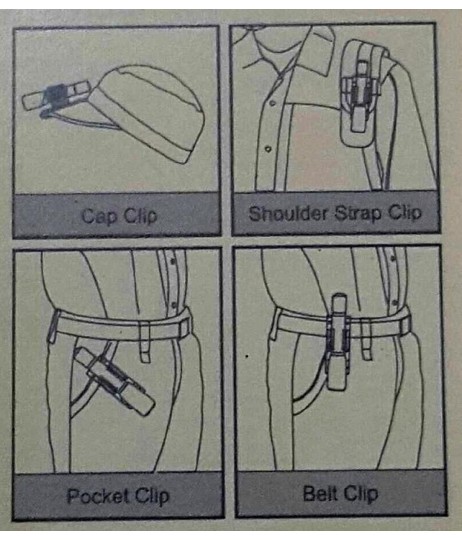 Cap Clip

Shoulder Strap Clip

Pocket Clip

Belt Clip